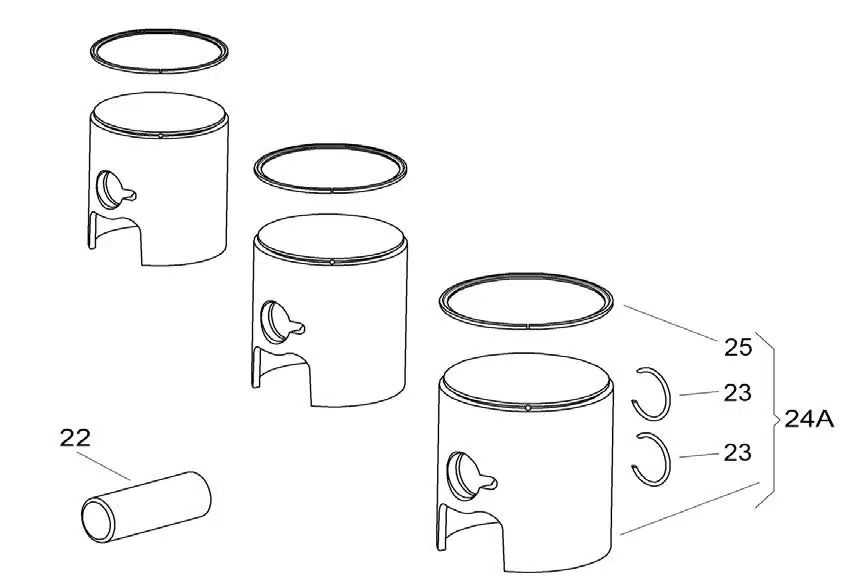 25
23
24A
23
22