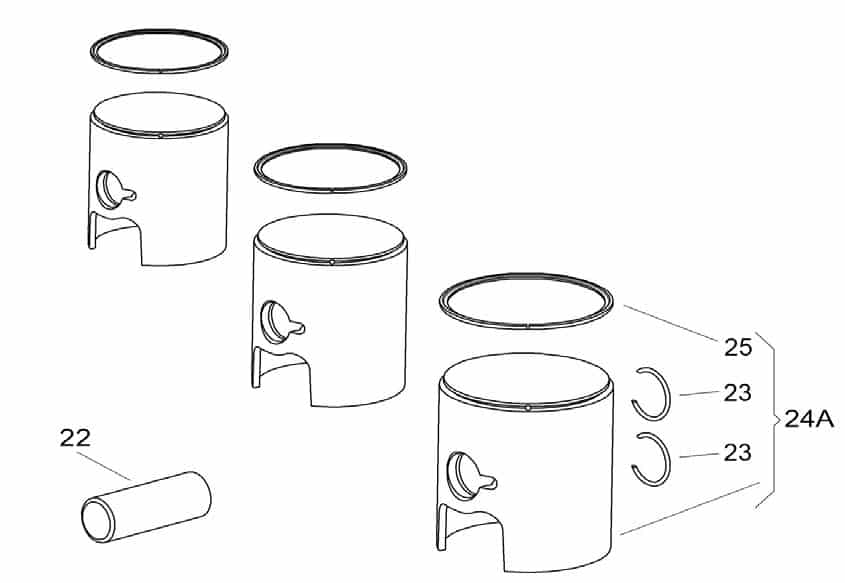 25
23
24A
23
22