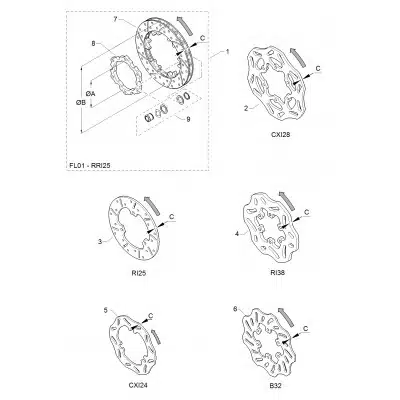 7
8
C
1
ØA
ØB
9
FL01 - RRI25
C
2
CXI28
C
3
RI25
C
4
RI38
5
C
CXI24
6
C
B32